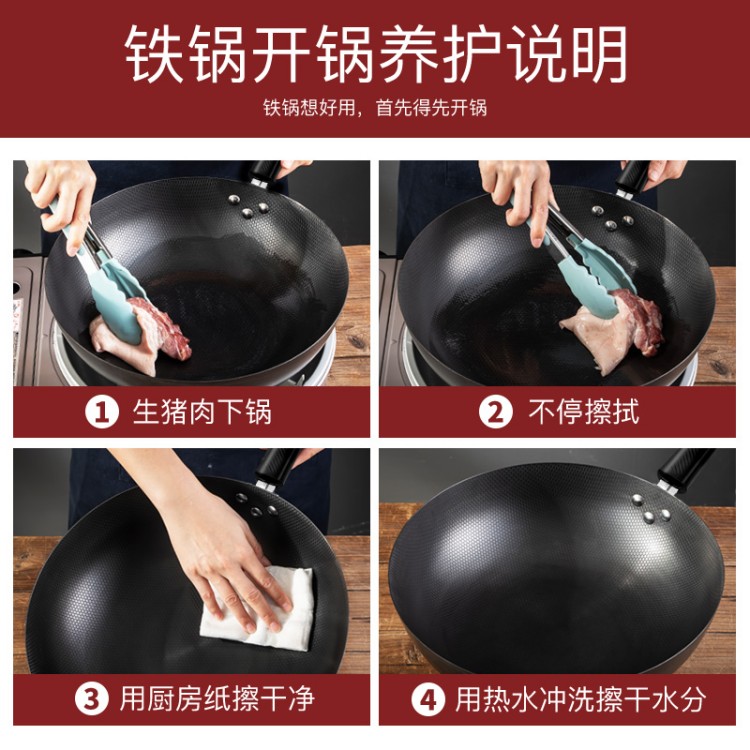 铁锅开锅养护说明

铁锅想好用，首先得先开锅

1 生猪肉下锅

2 不停擦拭

3 用厨房纸擦干净

4 用热水冲洗擦干水分