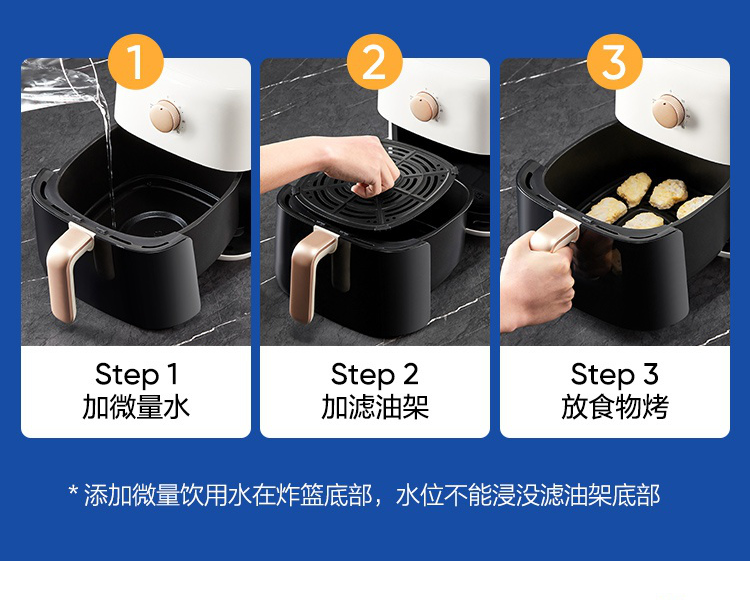 1

Step 1
加微量水

2

Step 2
加滤油架

3

Step 3
放食物烤

* 添加微量饮用水在炸篮底部，水位不能浸没滤油架底部