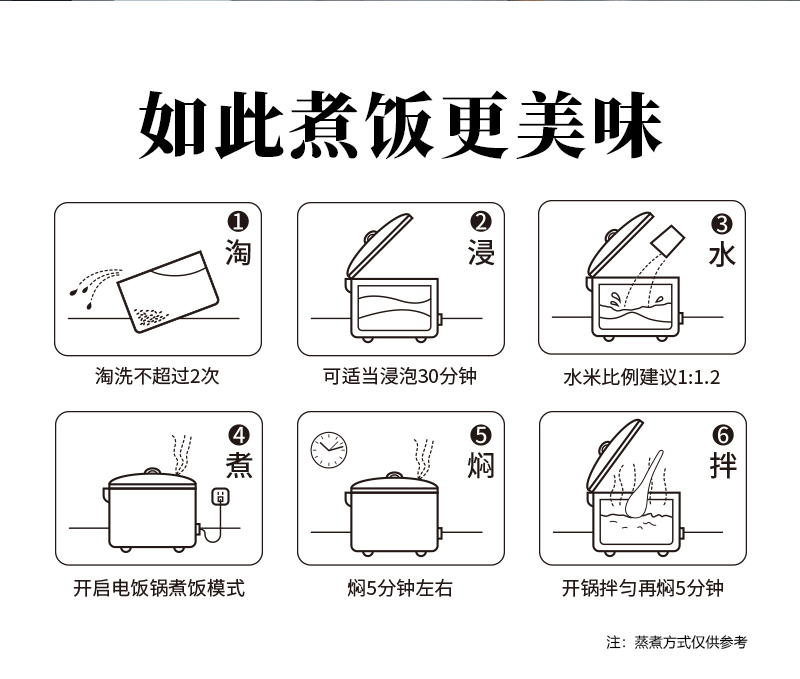 如此煮饭更美味

❶ 淘
淘洗不超过2次

❷ 浸
可适当浸泡30分钟

❸ 水
水米比例建议1:1.2

❹ 煮
开启电饭锅煮饭模式

❺ 焖
焖5分钟左右

❻ 拌
开锅拌匀再焖5分钟

注：蒸煮方式仅供参考