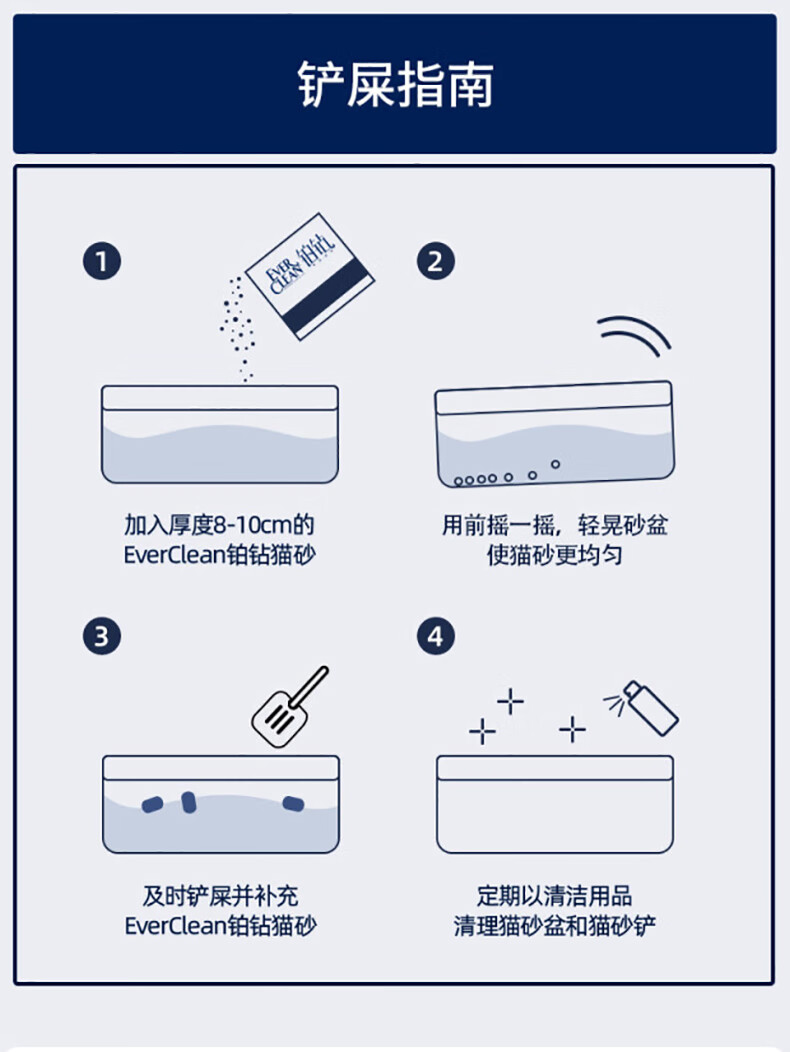 铲屎指南

1

EVER CLEAN 铂钻

加入厚度8-10cm的 EverClean铂钻猫砂

2

用前摇一摇，轻晃砂盆 使猫砂更均匀

3

及时铲屎并补充 EverClean铂钻猫砂

4

定期以清洁用品 清理猫砂盆和猫砂铲