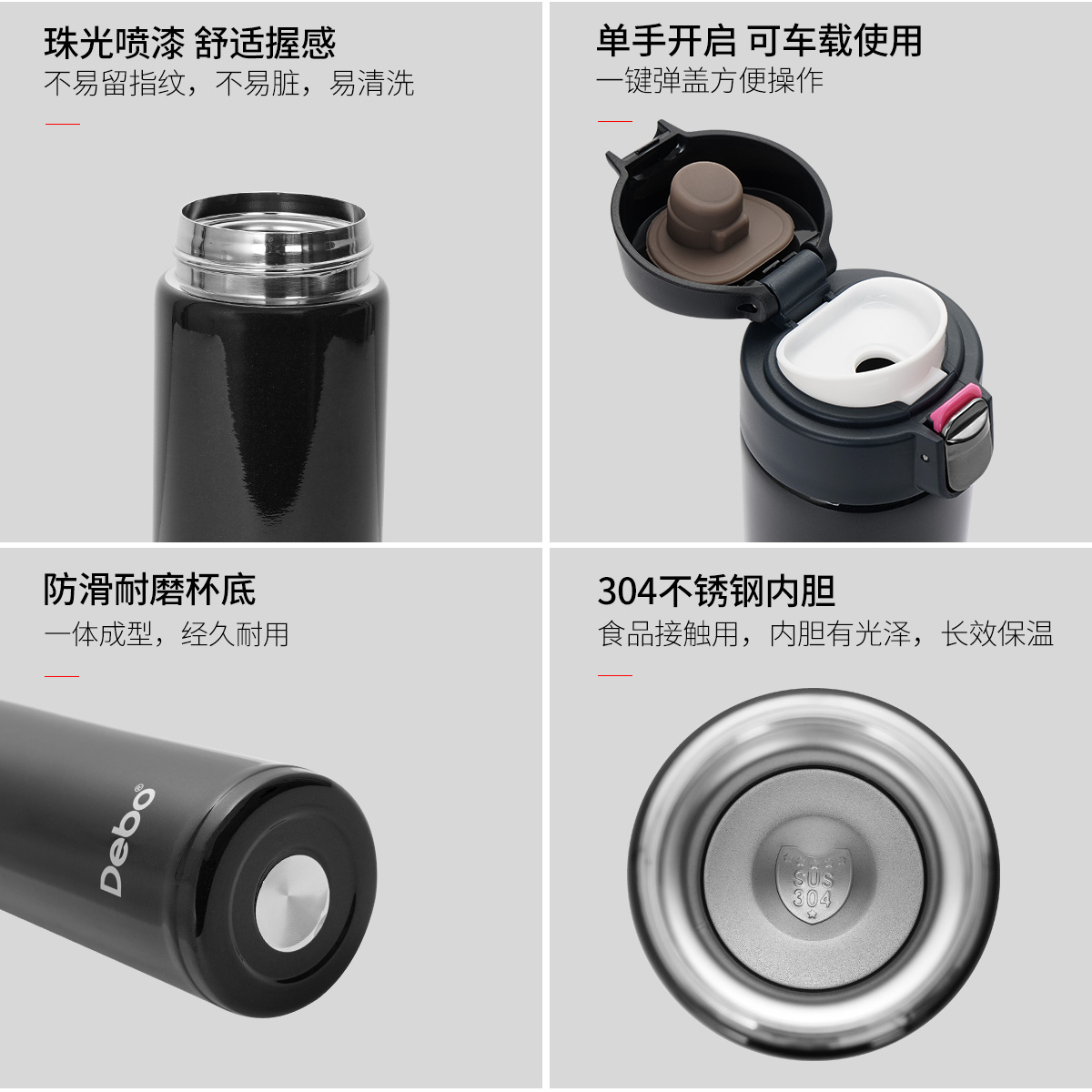 珠光喷漆 舒适握感
不易留指纹，不易脏，易清洗

单手开启 可车载使用
一键弹盖方便操作

防滑耐磨杯底
一体成型，经久耐用

Debo®

304不锈钢内胆
食品接触用，内胆有光泽，长效保温

SUS
304