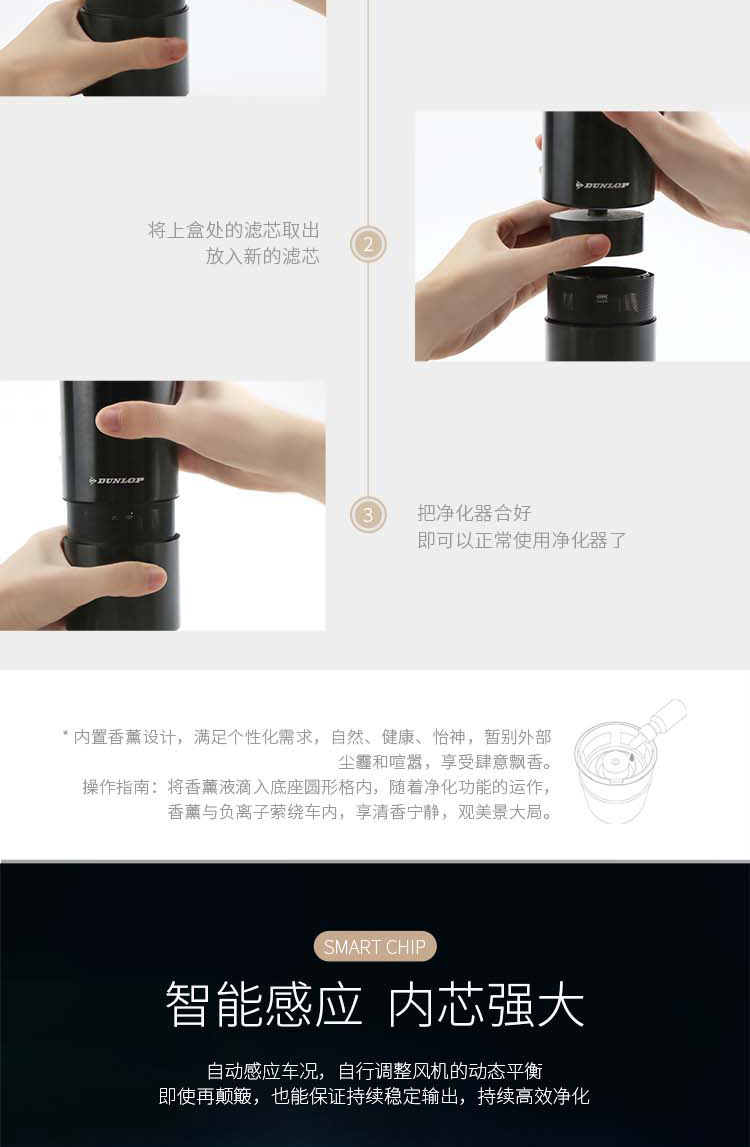 将上盒处的滤芯取出
放入新的滤芯

2

DUNLOP

DUNLOP

3

把净化器合好
即可以正常使用净化器了

* 内置香薰设计，满足个性化需求，自然、健康、怡神，暂别外部尘霾和喧嚣，享受肆意飘香。
操作指南：将香薰液滴入底座圆形格内，随着净化功能的运作，香薰与负离子萦绕车内，享清香宁静，观美景大局。

SMART CHIP

智能感应 内芯强大

自动感应车况，自行调整风机的动态平衡
即使再颠簸，也能保证持续稳定输出，持续高效净化