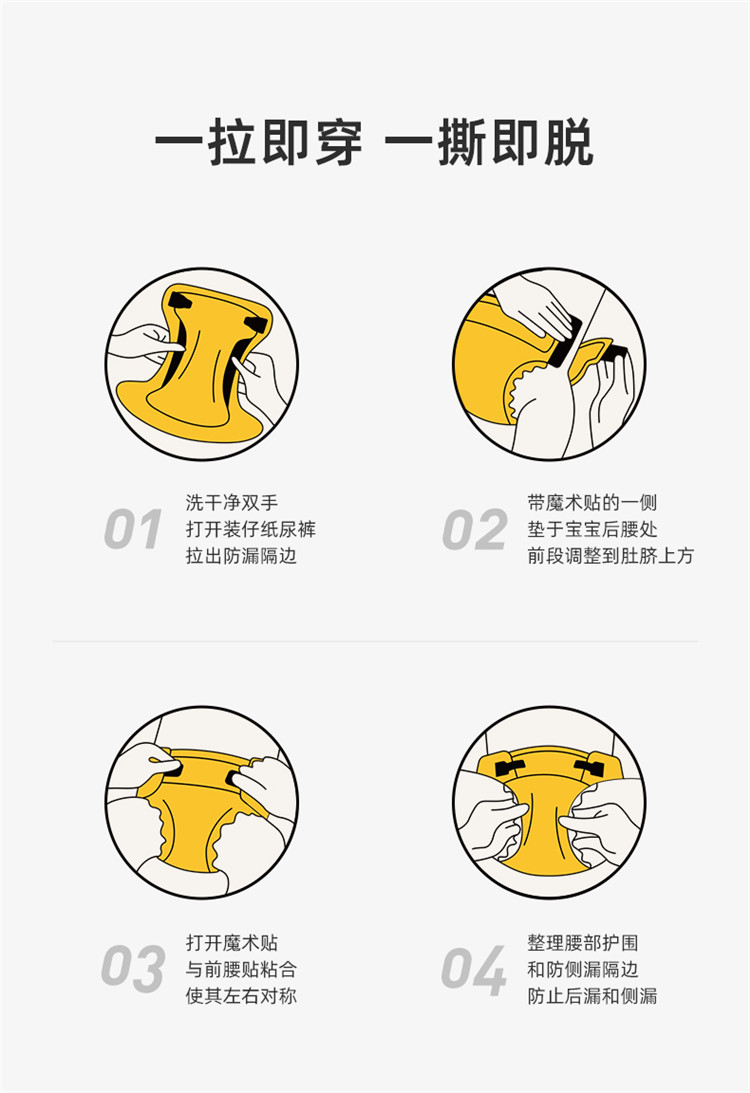 一拉即穿 一撕即脱

01
洗干净双手
打开装仔纸尿裤
拉出防漏隔边

02
带魔术贴的一侧
垫于宝宝后腰处
前段调整到肚脐上方

03
打开魔术贴
与前腰贴粘合
使其左右对称

04
整理腰部护围
和防侧漏隔边
防止后漏和侧漏