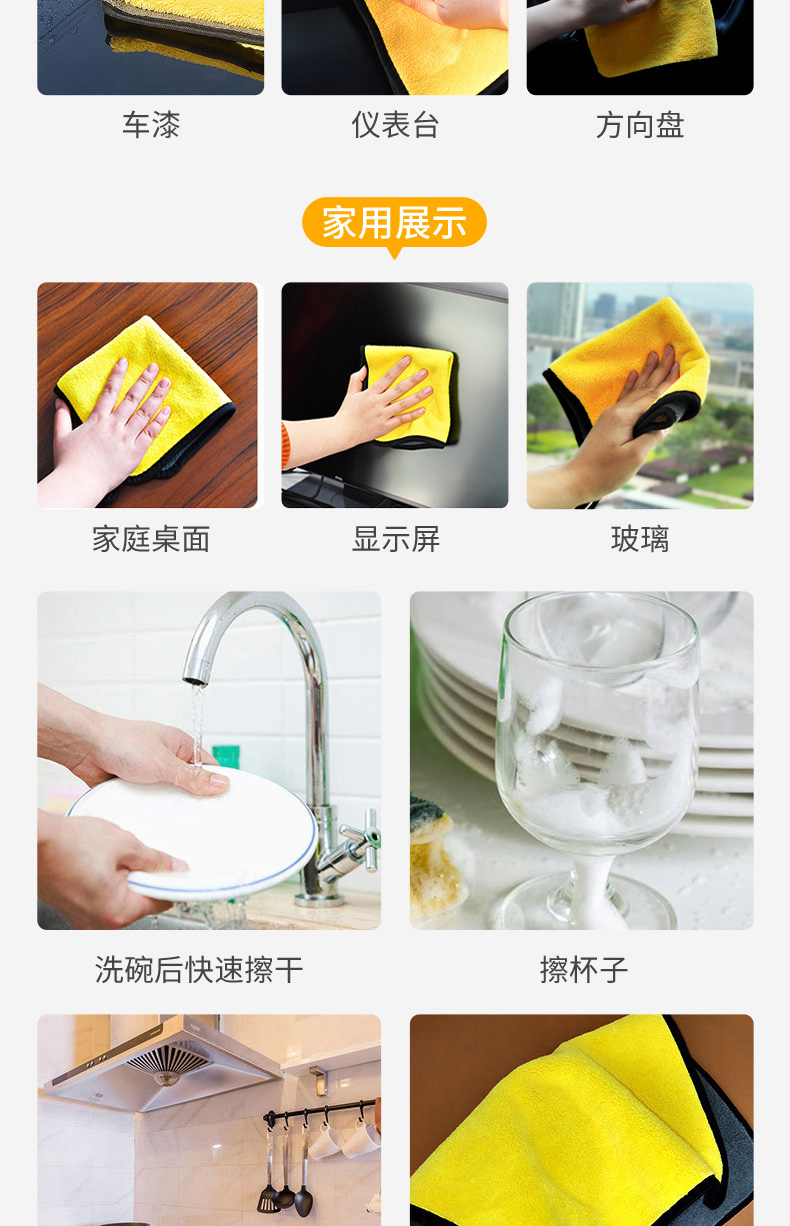 车漆
仪表台
方向盘

家用展示

家庭桌面
显示屏
玻璃

洗碗后快速擦干
擦杯子