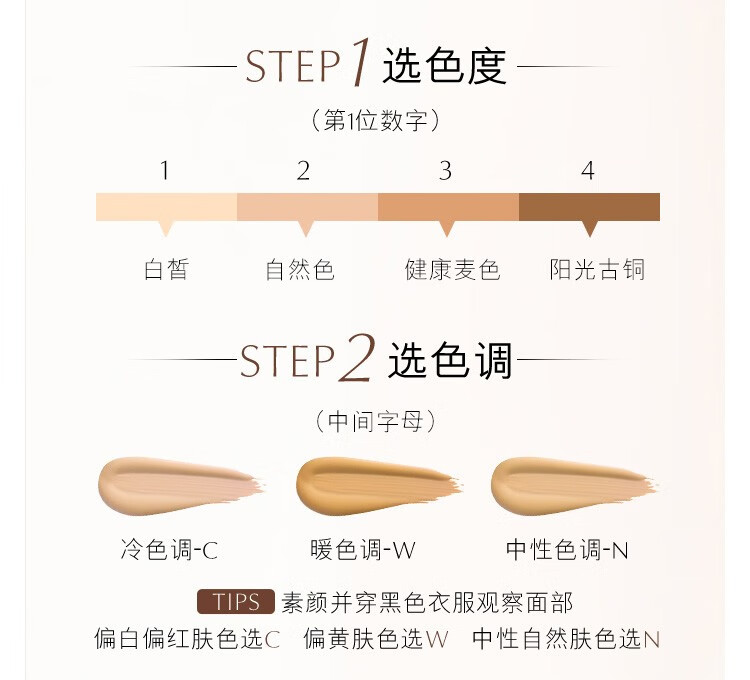 STEP 1 选色度

（第1位数字）

1 2 3 4

白皙 自然色 健康麦色 阳光古铜

STEP 2 选色调

（中间字母）

冷色调-C 暖色调-W 中性色调-N

TIPS 素颜并穿黑色衣服观察面部

偏白偏红肤色选C 偏黄肤色选W 中性自然肤色选N