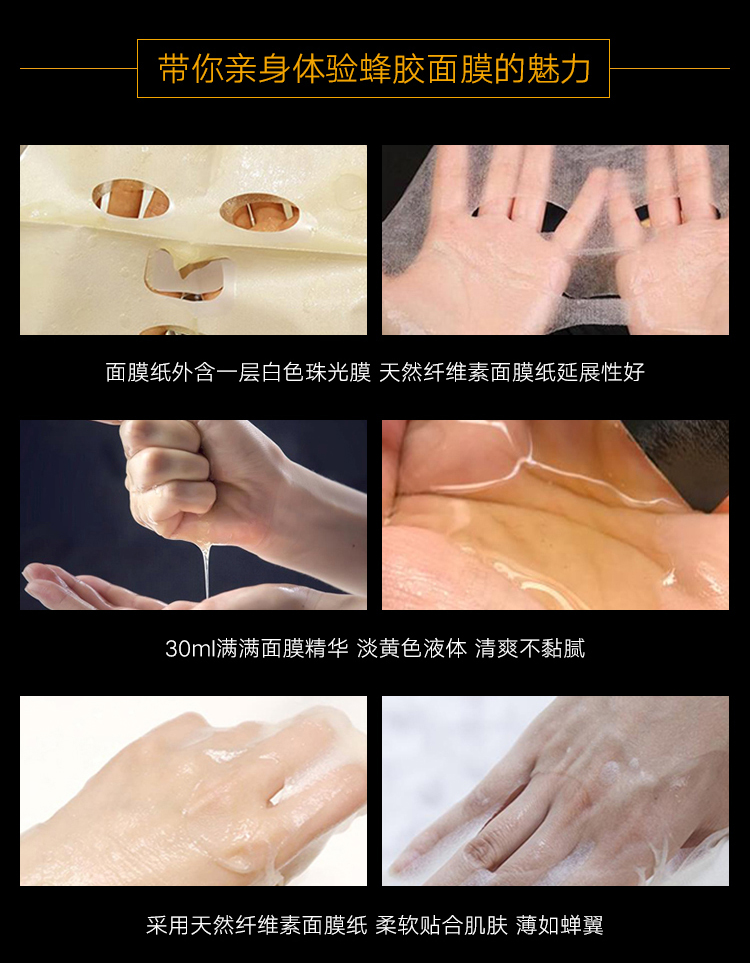 带你亲身体验蜂胶面膜的魅力

面膜纸外含一层白色珠光膜 天然纤维素面膜纸延展性好

30ml满满面膜精华 淡黄色液体 清爽不黏腻

采用天然纤维素面膜纸 柔软贴合肌肤 薄如蝉翼