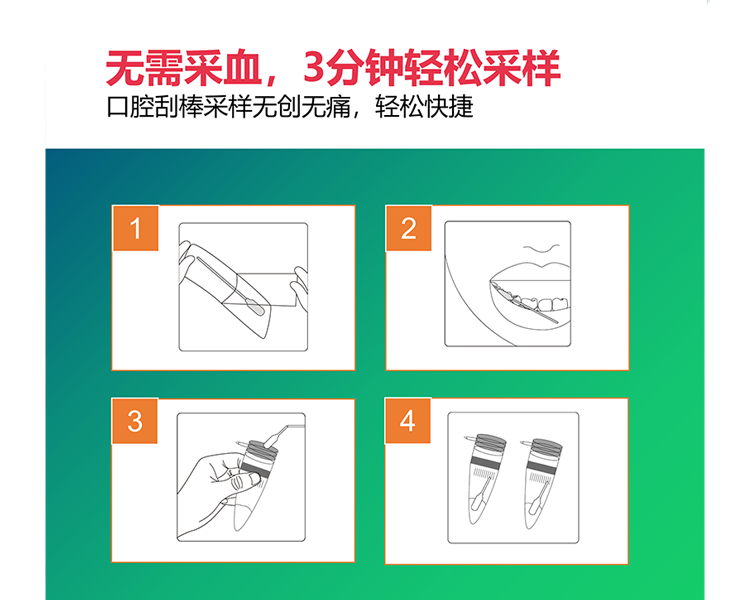 无需采血，3分钟轻松采样
口腔刮棒采样无创无痛，轻松快捷

1

2

3

4