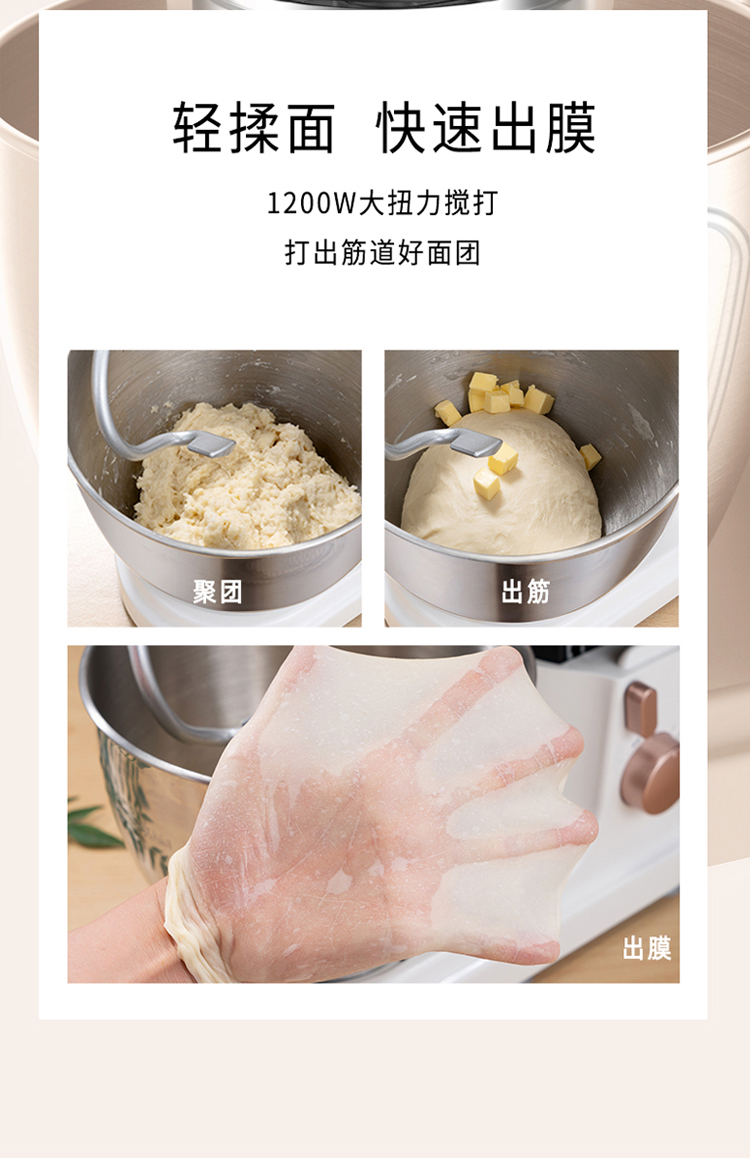 轻揉面 快速出膜

1200W大扭力搅打

打出筋道好面团

聚团

出筋

出膜