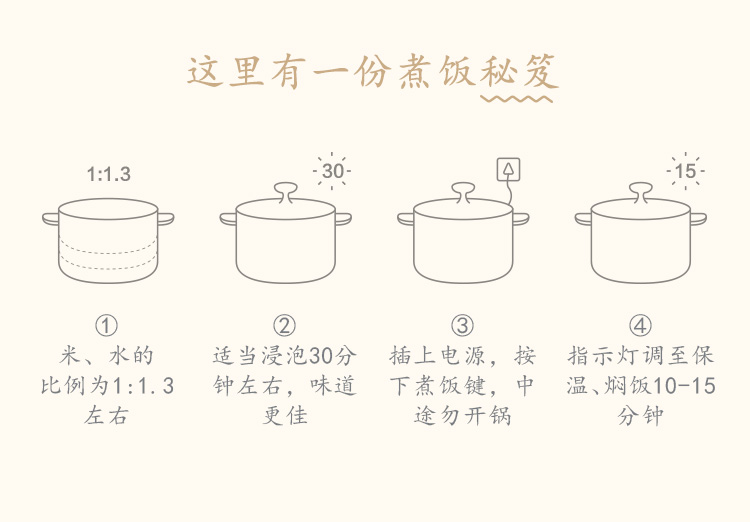 这里有一份煮饭秘笈

1:1.3

30

15

①
米、水的比例为1:1.3左右

②
适当浸泡30分钟左右，味道更佳

③
插上电源，按下煮饭键，中途勿开锅

④
指示灯调至保温、焖饭10-15分钟