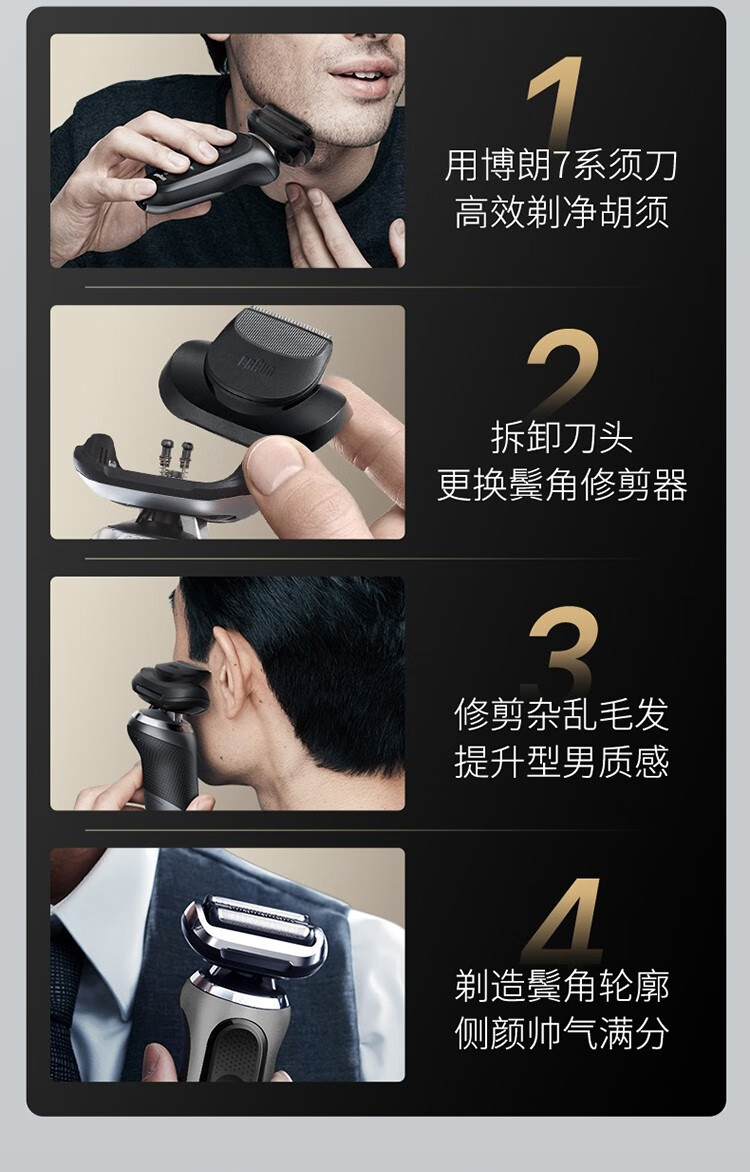 1
用博朗7系须刀
高效剃净胡须

BRAUN

2
拆卸刀头
更换鬓角修剪器

3
修剪杂乱毛发
提升型男质感

4
剃造鬓角轮廓
侧颜帅气满分