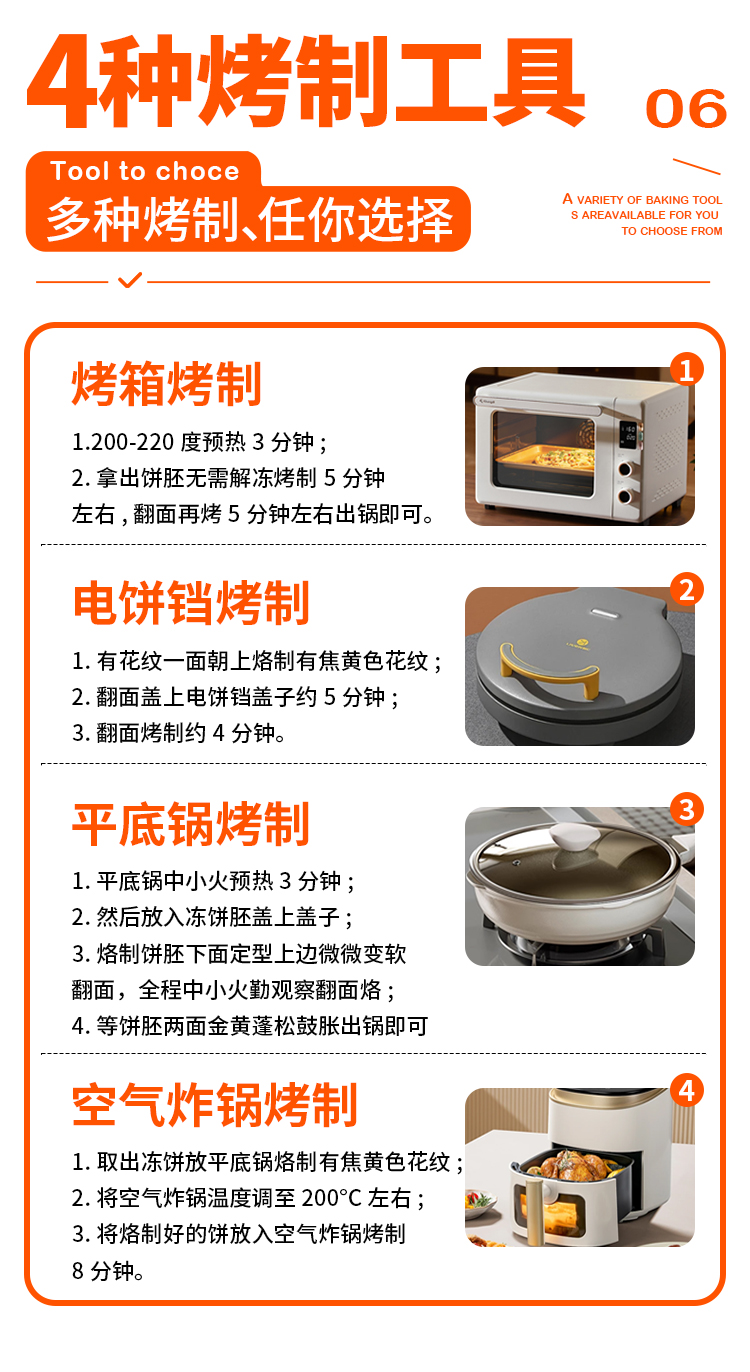 4种烤制工具

06

Tool to choce
多种烤制、任你选择

A VARIETY OF BAKING TOOL S AREAVAILABLE FOR YOU TO CHOOSE FROM

烤箱烤制

1

1.200-220 度预热 3 分钟；
2. 拿出饼胚无需解冻烤制 5 分钟左右，翻面再烤 5 分钟左右出锅即可。

电饼铛烤制

2

1. 有花纹一面朝上烙制有焦黄色花纹；
2. 翻面盖上电饼铛盖子约 5 分钟；
3. 翻面烤制约 4 分钟。

平底锅烤制

3

1. 平底锅中小火预热 3 分钟；
2. 然后放入冻饼胚盖上盖子；
3. 烙制饼胚下面定型上边微微变软翻面，全程中小火勤观察翻面烙；
4. 等饼胚两面金黄蓬松鼓胀出锅即可

空气炸锅烤制

4

1. 取出冻饼放平底锅烙制有焦黄色花纹；
2. 将空气炸锅温度调至 200°C 左右；
3. 将烙制好的饼放入空气炸锅烤制 8 分钟。