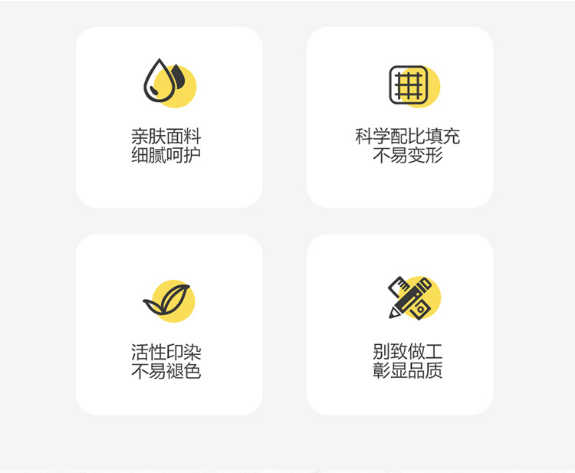 亲肤面料
细腻呵护

科学配比填充
不易变形

活性印染
不易褪色

别致做工
彰显品质